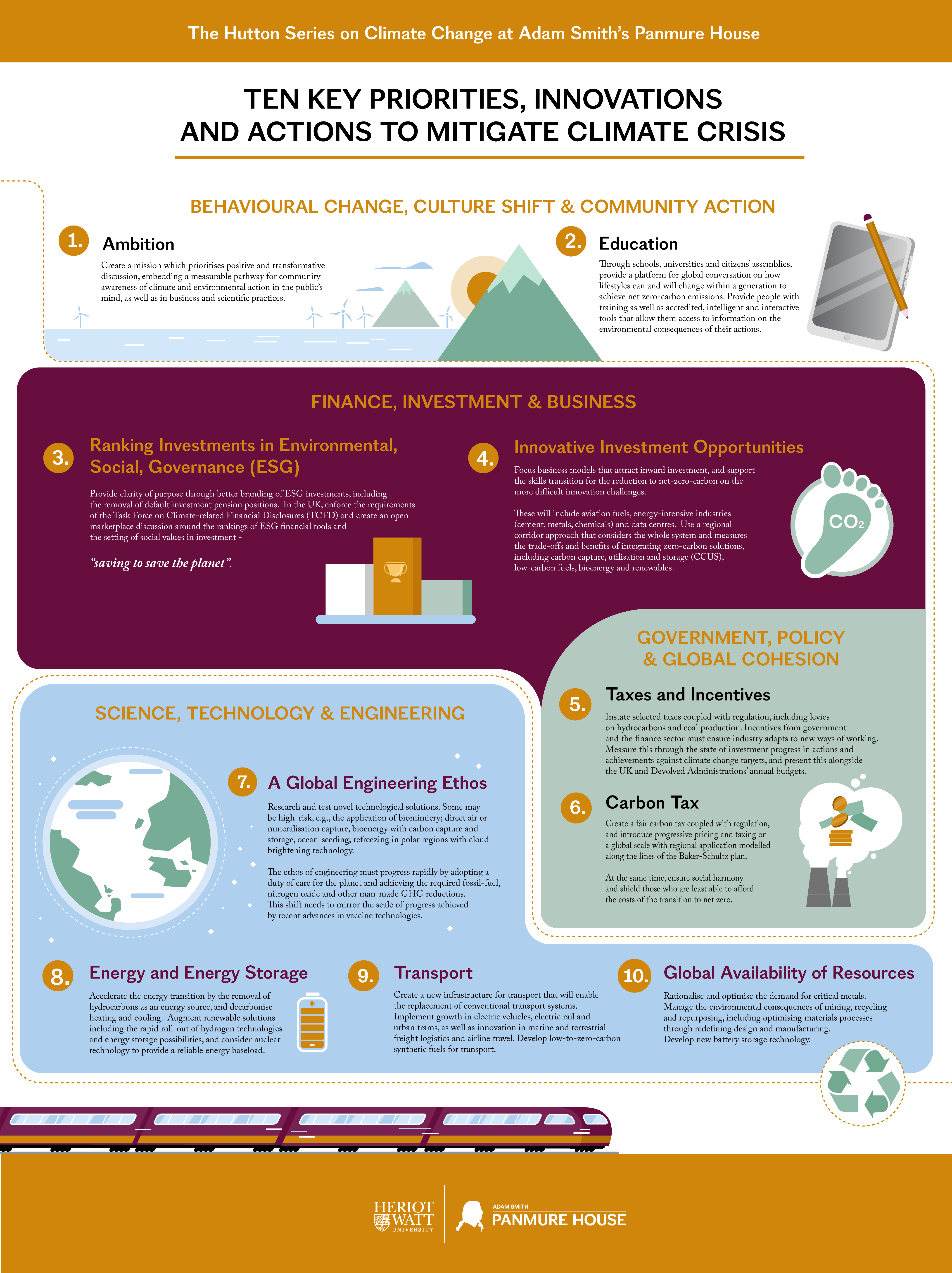 The Hutton Series on Climate Change at Adam Smith's Panmure House

TEN KEY PRIORITIES, INNOVATIONS AND ACTIONS TO MITIGATE CLIMATE CRISIS

BEHAVIOURAL CHANGE, CULTURE SHIFT & COMMUNITY ACTION

1. Ambition

Create a mission which prioritises positive and transformative discussion, embedding a measurable pathway for community awareness of climate and environmental action in the public's mind, as well as in business and scientific practices.

2. Education

Through schools, universities and citizens' assemblies, provide a platform for global conversation on how lifestyles can and will change within a generation to achieve net zero-carbon emissions. Provide people with training as well as accredited, intelligent and interactive tools that allow them access to information on the environmental consequences of their actions.

FINANCE, INVESTMENT & BUSINESS

3. Ranking Investments in Environmental, Social, Governance (ESG)

Provide clarity of purpose through better branding of ESG investments, including the removal of default investment pension positions. In the UK, enforce the requirements of the Task Force on Climate-related Financial Disclosures (TCFD) and create an open marketplace discussion around the rankings of ESG financial tools and the setting of social values in investment -

"saving to save the planet".

4. Innovative Investment Opportunities

Focus business models that attract inward investment, and support the skills transition for the reduction to net-zero-carbon on the more difficult innovation challenges.

These will include aviation fuels, energy-intensive industries (cement, metals, chemicals) and data centres. Use a regional corridor approach that considers the whole system and measures the trade-offs and benefits of integrating zero-carbon solutions, including carbon capture, utilisation and storage (CCUS), low-carbon fuels, bioenergy and renewables.

$CO_2$

GOVERNMENT, POLICY & GLOBAL COHESION

5. Taxes and Incentives

Instate selected taxes coupled with regulation, including levies on hydrocarbons and coal production. Incentives from government and the finance sector must ensure industry adapts to new ways of working. Measure this through the state of investment progress in actions and achievements against climate change targets, and present this alongside the UK and Devolved Administrations' annual budgets.

6. Carbon Tax

Create a fair carbon tax coupled with regulation, and introduce progressive pricing and taxing on a global scale with regional application modelled along the lines of the Baker-Schultz plan.

At the same time, ensure social harmony and shield those who are least able to afford the costs of the transition to net zero.

SCIENCE, TECHNOLOGY & ENGINEERING

7. A Global Engineering Ethos

Research and test novel technological solutions. Some may be high-risk, e.g., the application of biomimicry; direct air or mineralisation capture, bioenergy with carbon capture and storage, ocean-seeding; refreezing in polar regions with cloud brightening technology.

The ethos of engineering must progress rapidly by adopting a duty of care for the planet and achieving the required fossil-fuel, nitrogen oxide and other man-made GHG reductions. This shift needs to mirror the scale of progress achieved by recent advances in vaccine technologies.

8. Energy and Energy Storage

Accelerate the energy transition by the removal of hydrocarbons as an energy source, and decarbonise heating and cooling. Augment renewable solutions including the rapid roll-out of hydrogen technologies and energy storage possibilities, and consider nuclear technology to provide a reliable energy baseload.

9. Transport

Create a new infrastructure for transport that will enable the replacement of conventional transport systems. Implement growth in electric vehicles, electric rail and urban trams, as well as innovation in marine and terrestrial freight logistics and airline travel. Develop low-to-zero-carbon synthetic fuels for transport.

10. Global Availability of Resources

Rationalise and optimise the demand for critical metals. Manage the environmental consequences of mining, recycling and repurposing, including optimising materials processes through redefining design and manufacturing. Develop new battery storage technology.

HERIOT WATT UNIVERSITY

ADAM SMITH PANMURE HOUSE